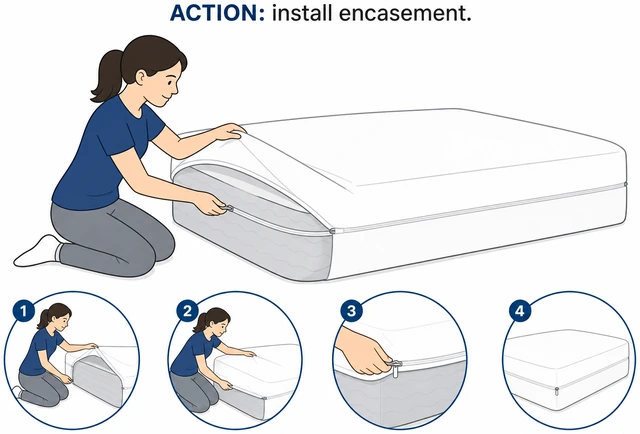 ACTION: install encasement.

1

2

3

4